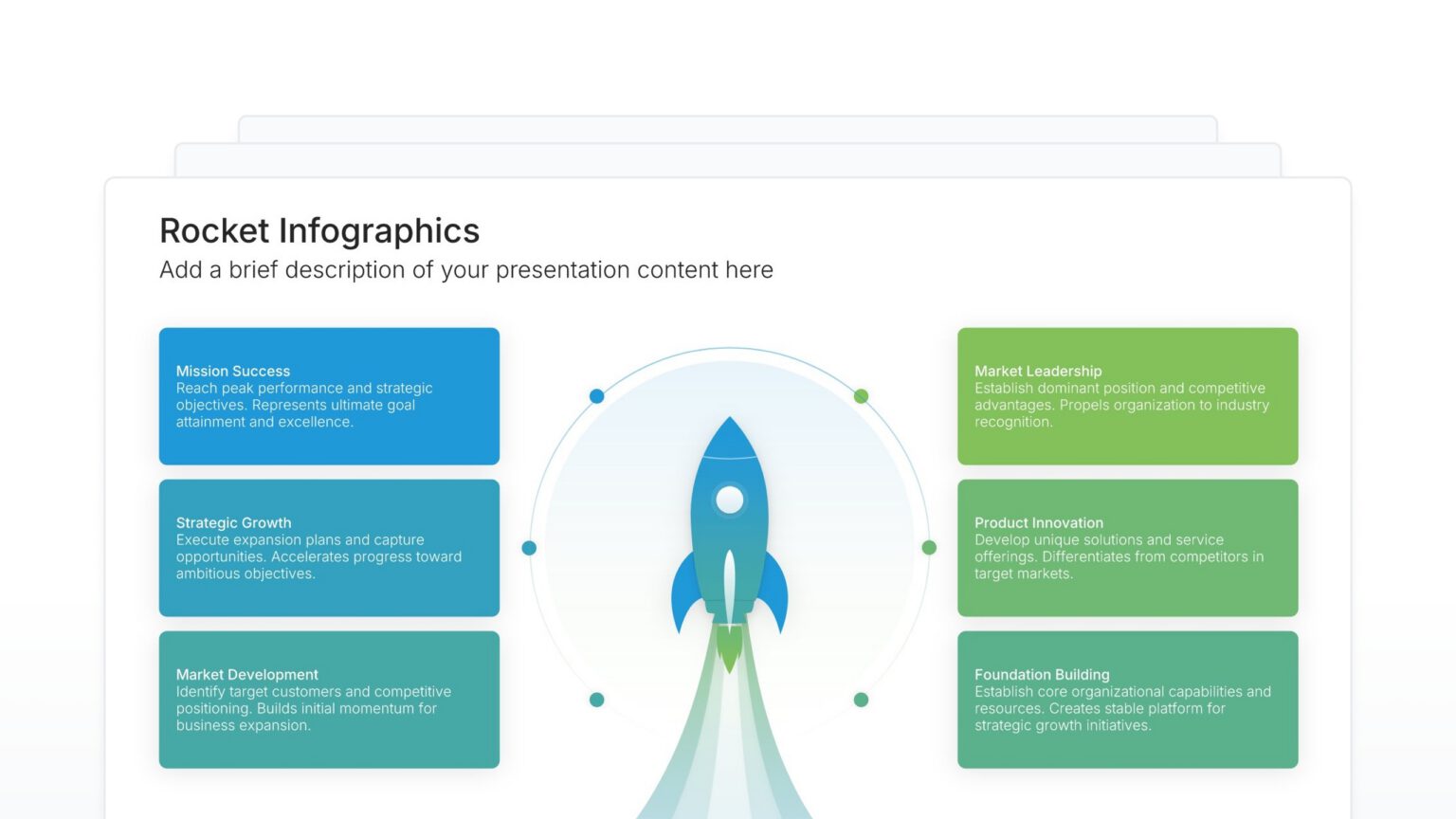 Rocket Infographics
Add a brief description of your presentation content here

Mission Success
Reach peak performance and strategic objectives. Represents ultimate goal attainment and excellence.

Strategic Growth
Execute expansion plans and capture opportunities. Accelerates progress toward ambitious objectives.

Market Development
Identify target customers and competitive positioning. Builds initial momentum for business expansion.

Market Leadership
Establish dominant position and competitive advantages. Propels organization to industry recognition.

Product Innovation
Develop unique solutions and service offerings. Differentiates from competitors in target markets.

Foundation Building
Establish core organizational capabilities and resources. Creates stable platform for strategic growth initiatives.