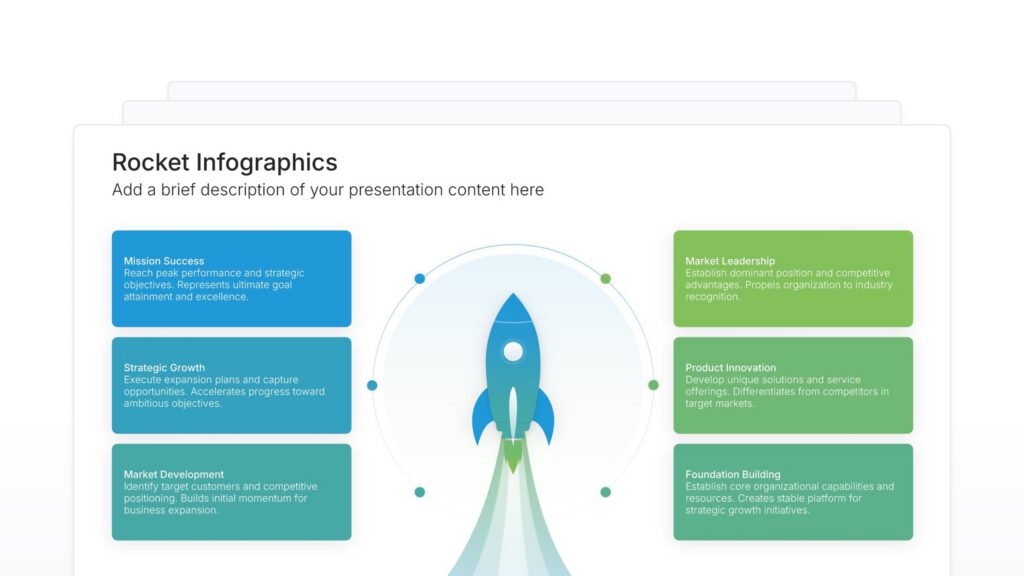 Rocket Infographics

Add a brief description of your presentation content here

Mission Success
Reach peak performance and strategic objectives. Represents ultimate goal attainment and excellence.

Strategic Growth
Execute expansion plans and capture opportunities. Accelerates progress toward ambitious objectives.

Market Development
Identify target customers and competitive positioning. Builds initial momentum for business expansion.

Market Leadership
Establish dominant position and competitive advantages. Propels organization to industry recognition.

Product Innovation
Develop unique solutions and service offerings. Differentiates from competitors in target markets.

Foundation Building
Establish core organizational capabilities and resources. Creates stable platform for strategic growth initiatives.