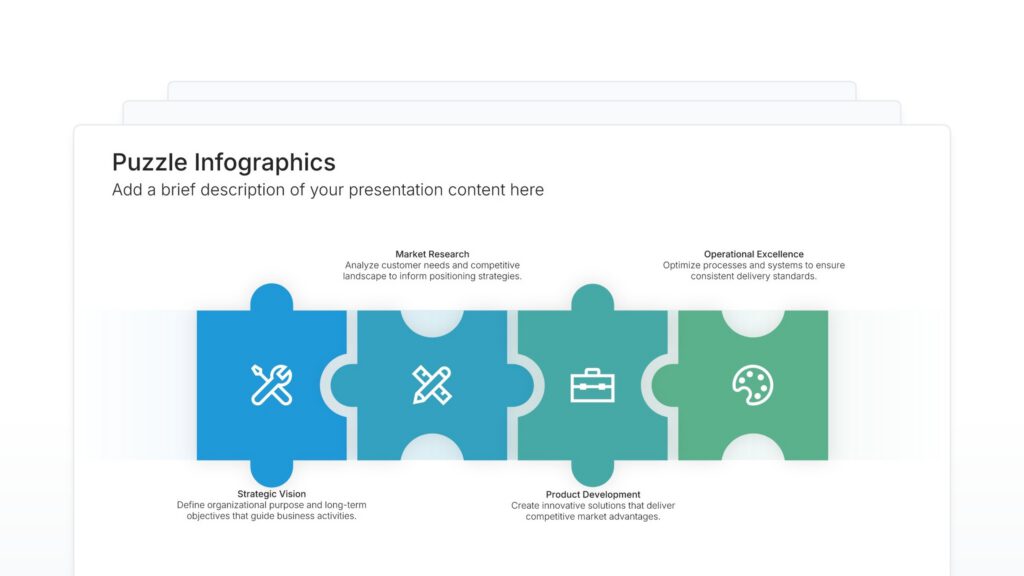 Puzzle Infographics

Add a brief description of your presentation content here

Market Research
Analyze customer needs and competitive landscape to inform positioning strategies.

Operational Excellence
Optimize processes and systems to ensure consistent delivery standards.

Strategic Vision
Define organizational purpose and long-term objectives that guide business activities.

Product Development
Create innovative solutions that deliver competitive market advantages.