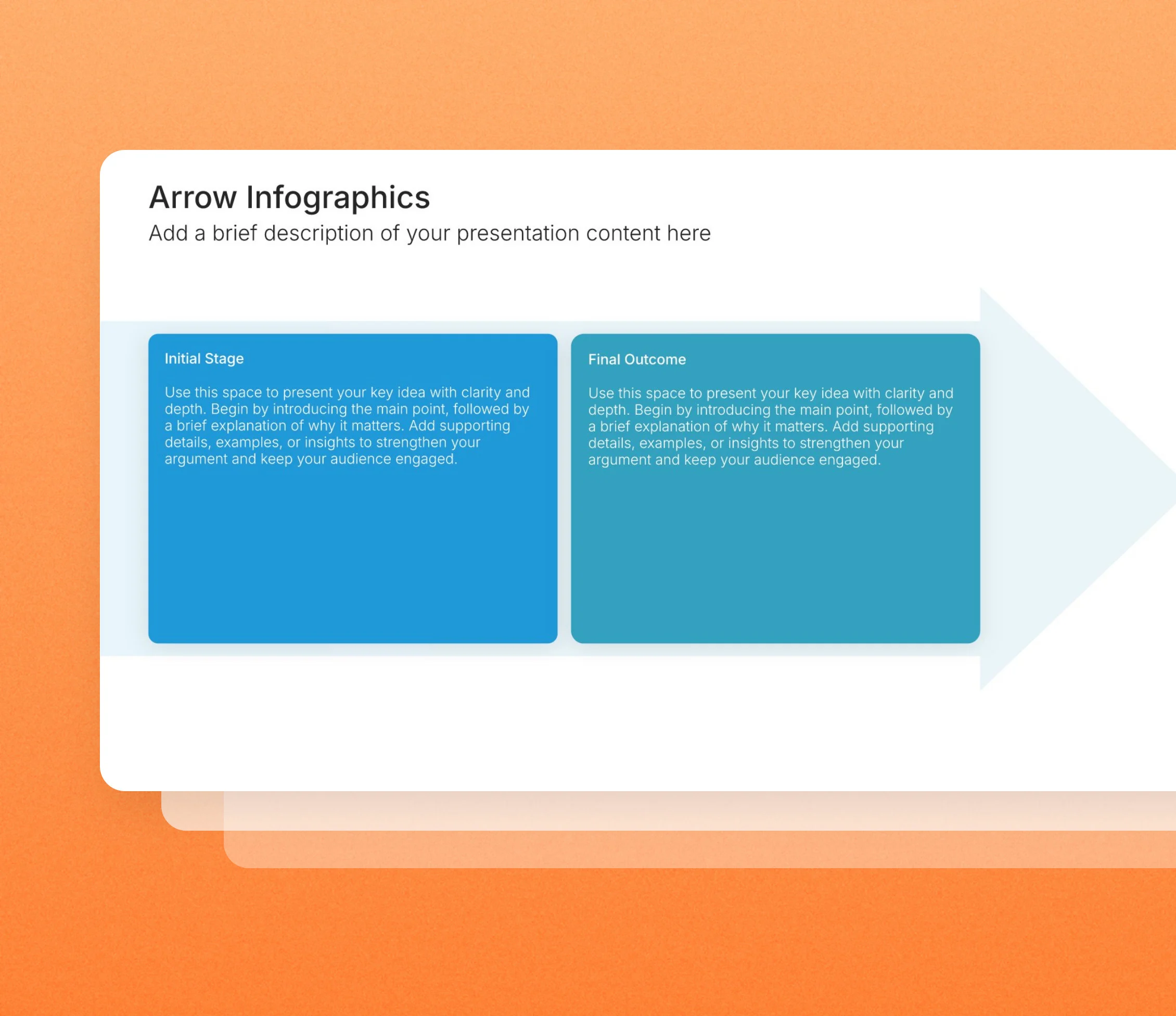 Arrow Infographics

Add a brief description of your presentation content here

Initial Stage

Use this space to present your key idea with clarity and depth. Begin by introducing the main point, followed by a brief explanation of why it matters. Add supporting details, examples, or insights to strengthen your argument and keep your audience engaged.

Final Outcome

Use this space to present your key idea with clarity and depth. Begin by introducing the main point, followed by a brief explanation of why it matters. Add supporting details, examples, or insights to strengthen your argument and keep your audience engaged.